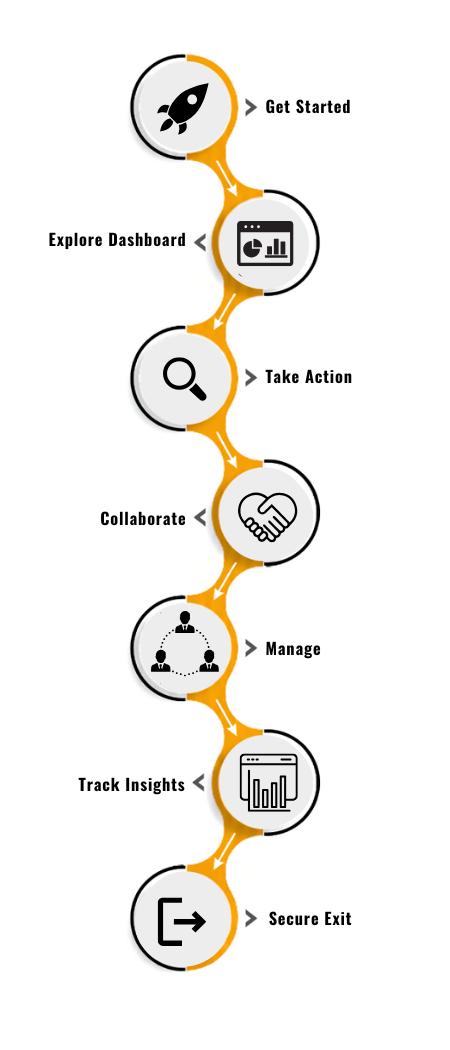 Get Started

Explore Dashboard

Take Action

Collaborate

Manage

Track Insights

Secure Exit